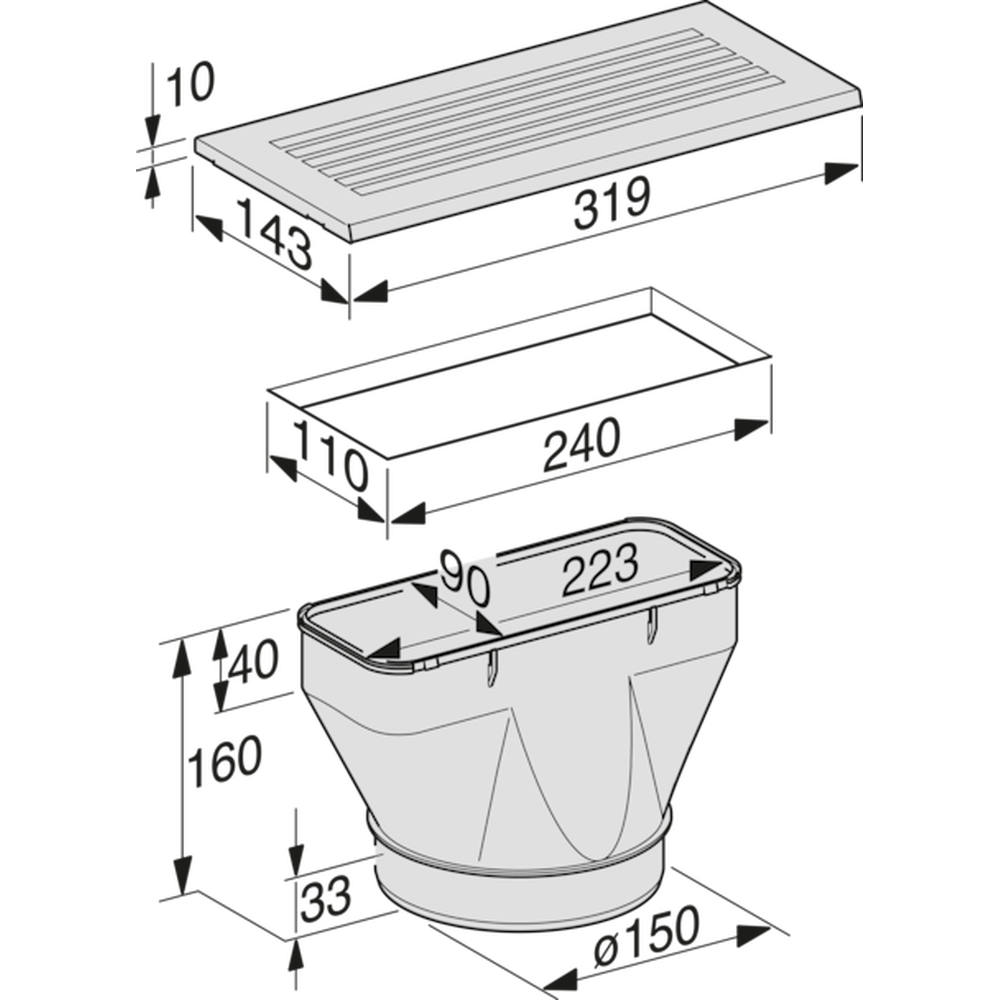 10
143
319
110
240
90
223
40
160
33
ø150