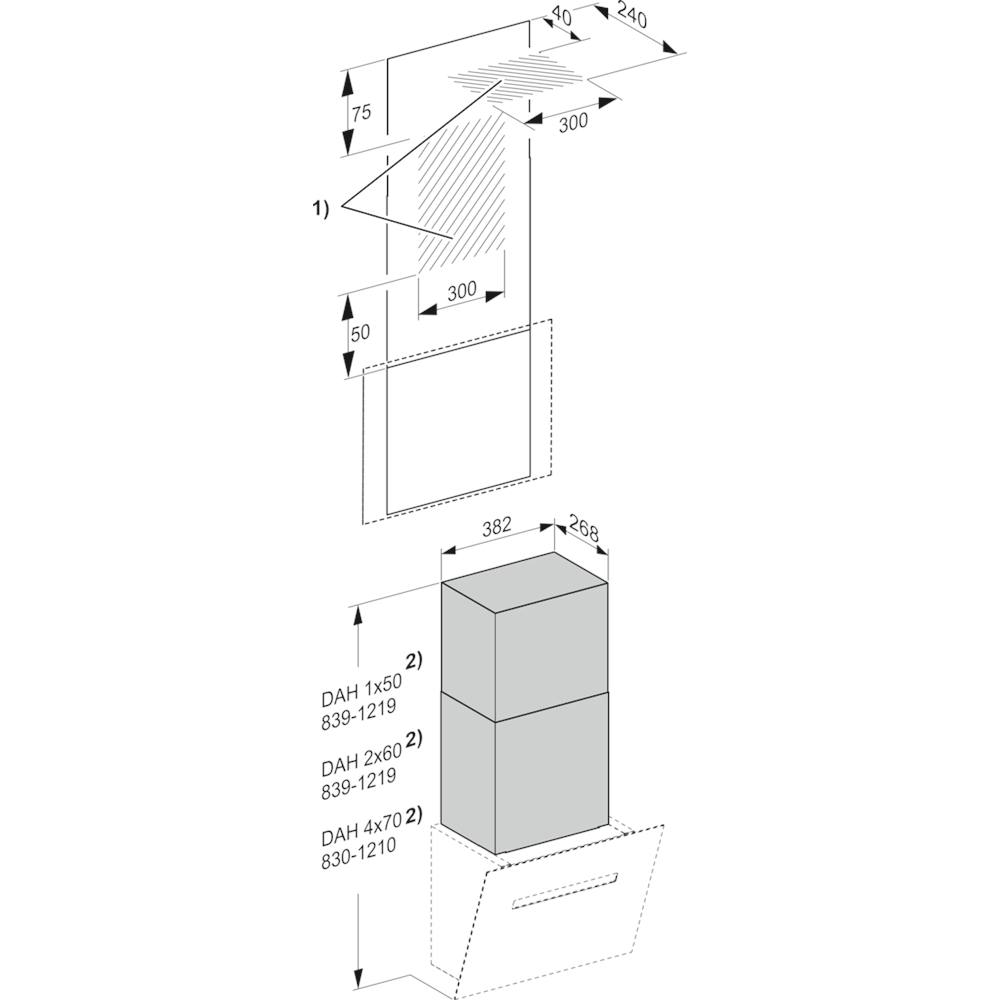 40
240
75
300
1)
300
50
382
268
DAH 1x50 2)
839-1219
DAH 2x60 2)
839-1219
DAH 4x70 2)
830-1210